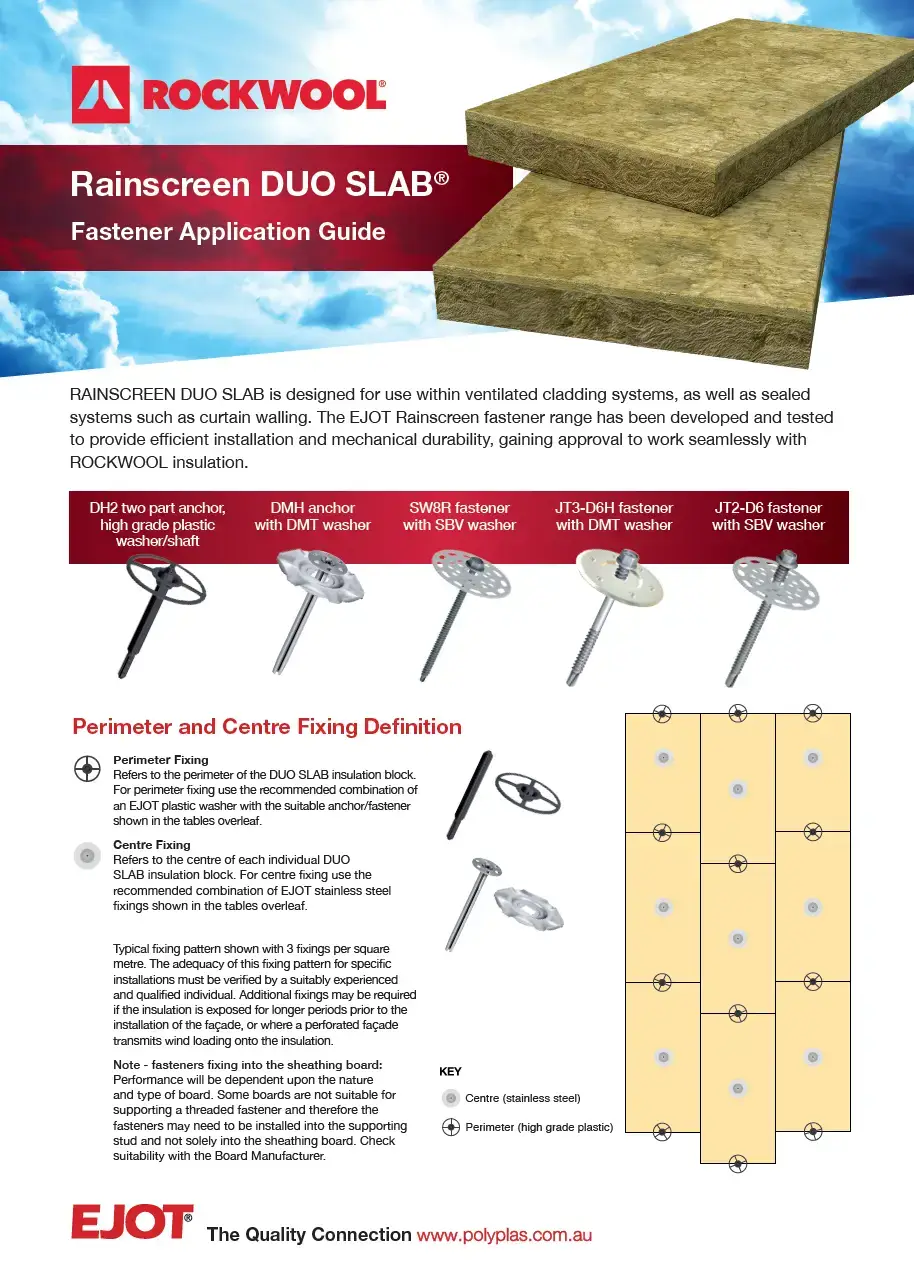 ROCKWOOL®

Rainscreen DUO SLAB®

Fastener Application Guide

RAINSCREEN DUO SLAB is designed for use within ventilated cladding systems, as well as sealed systems such as curtain walling. The EJOT Rainscreen fastener range has been developed and tested to provide efficient installation and mechanical durability, gaining approval to work seamlessly with ROCKWOOL insulation.

DH2 two part anchor, high grade plastic washer/shaft

DMH anchor with DMT washer

SW8R fastener with SBV washer

JT3-D6H fastener with DMT washer

JT2-D6 fastener with SBV washer

Perimeter and Centre Fixing Definition

Perimeter Fixing
Refers to the perimeter of the DUO SLAB insulation block. For perimeter fixing use the recommended combination of an EJOT plastic washer with the suitable anchor/fastener shown in the tables overleaf.

Centre Fixing
Refers to the centre of each individual DUO SLAB insulation block. For centre fixing use the recommended combination of EJOT stainless steel fixings shown in the tables overleaf.

Typical fixing pattern shown with 3 fixings per square metre. The adequacy of this fixing pattern for specific installations must be verified by a suitably experienced and qualified individual. Additional fixings may be required if the insulation is exposed for longer periods prior to the installation of the façade, or where a perforated façade transmits wind loading onto the insulation.

Note - fasteners fixing into the sheathing board: Performance will be dependent upon the nature and type of board. Some boards are not suitable for supporting a threaded fastener and therefore the fasteners may need to be installed into the supporting stud and not solely into the sheathing board. Check suitability with the Board Manufacturer.

KEY
Centre (stainless steel)
Perimeter (high grade plastic)

EJOT® The Quality Connection www.polyplas.com.au